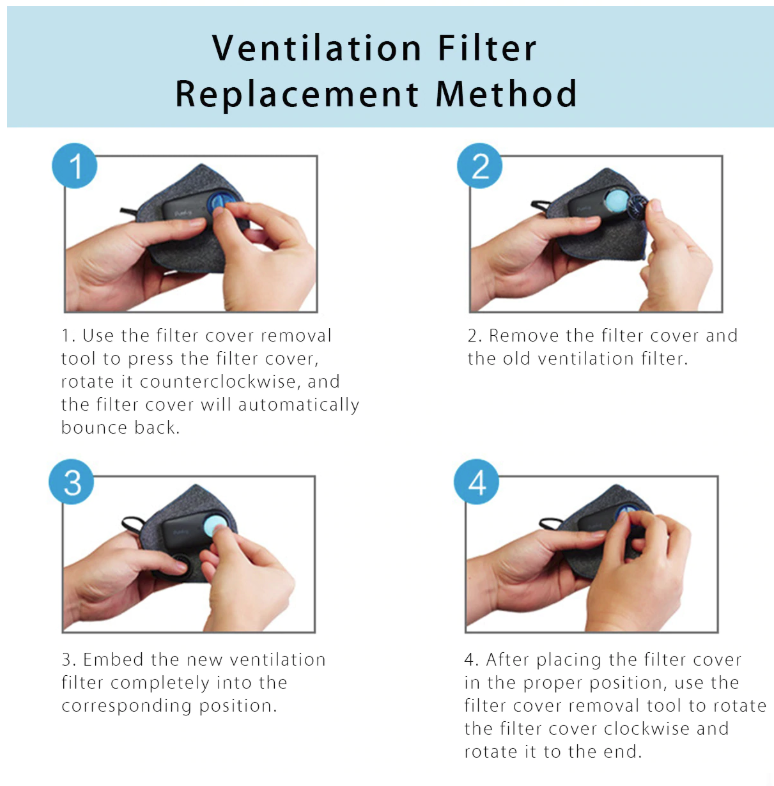 Ventilation Filter Replacement Method

1

1. Use the filter cover removal tool to press the filter cover, rotate it counterclockwise, and the filter cover will automatically bounce back.

2

2. Remove the filter cover and the old ventilation filter.

3

3. Embed the new ventilation filter completely into the corresponding position.

4

4. After placing the filter cover in the proper position, use the filter cover removal tool to rotate the filter cover clockwise and rotate it to the end.