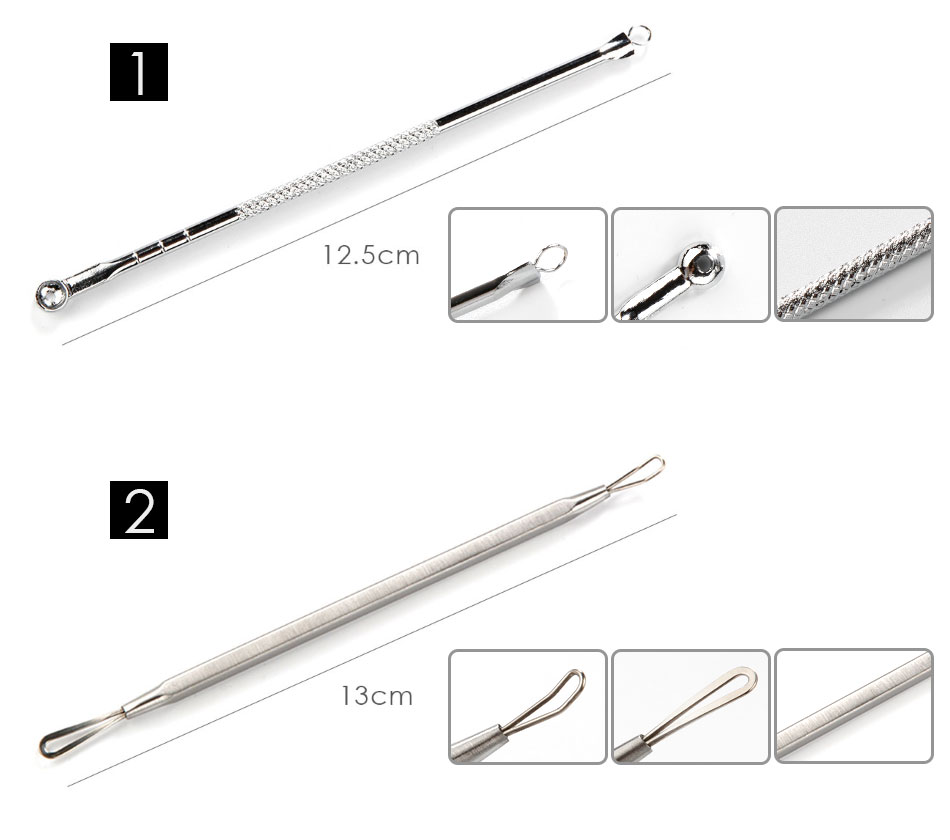 1

12.5cm

2

13cm