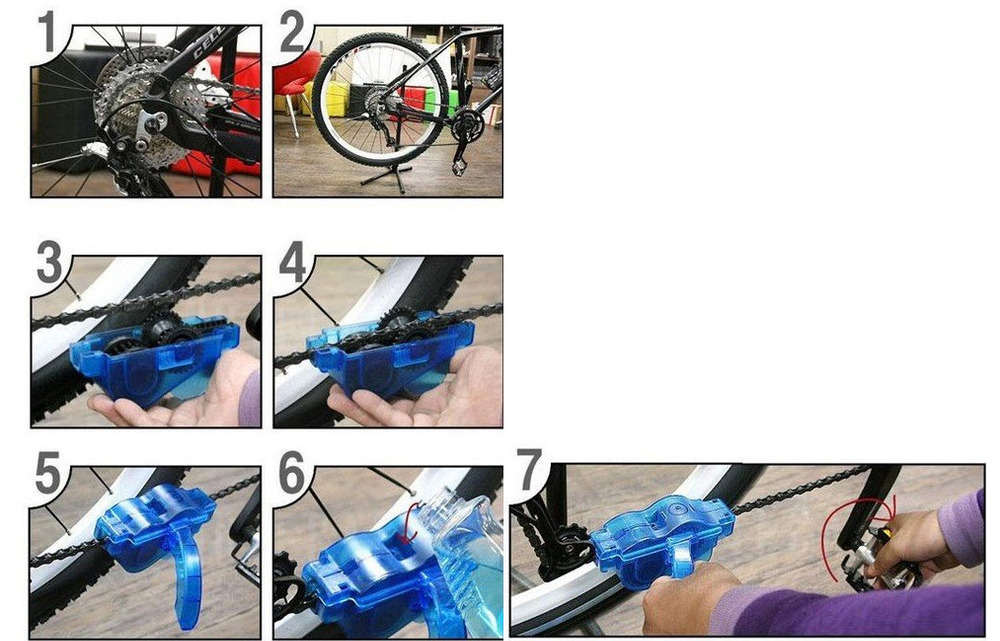 1
2
3
4
5
6
7