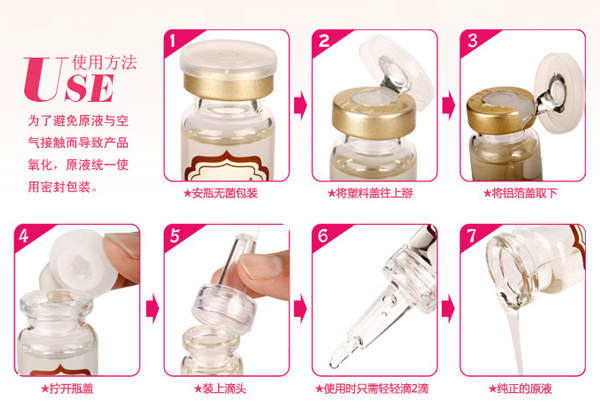 USE 使用方法

为了避免原液与空气接触而导致产品氧化，原液统一使用密封包装。

1

★安瓶无菌包装

2

★将塑料盖往上掰

3

★将铝箔盖取下

4

★拧开瓶盖

5

★装上滴头

6

★使用时只需轻轻滴2滴

7

★纯正的原液